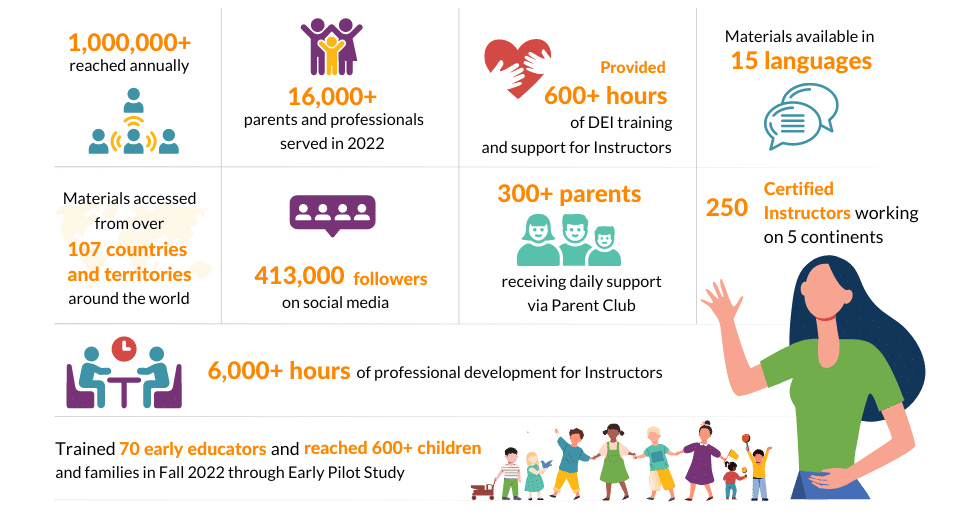 1,000,000+
reached annually

16,000+
parents and professionals served in 2022

Provided
600+ hours
of DEI training and support for Instructors

Materials available in
15 languages

Materials accessed from over
107 countries and territories
around the world

413,000 followers
on social media

300+ parents
receiving daily support via Parent Club

250 Certified Instructors working on 5 continents

6,000+ hours of professional development for Instructors

Trained 70 early educators and reached 600+ children and families in Fall 2022 through Early Pilot Study